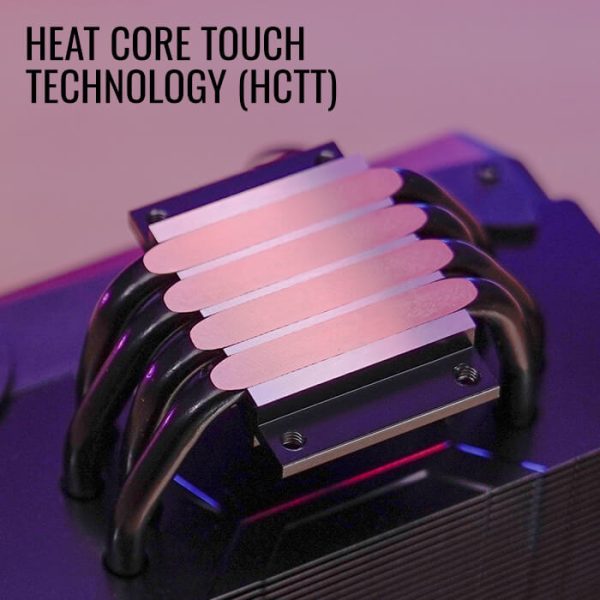 HEAT CORE TOUCH TECHNOLOGY (HCTT)