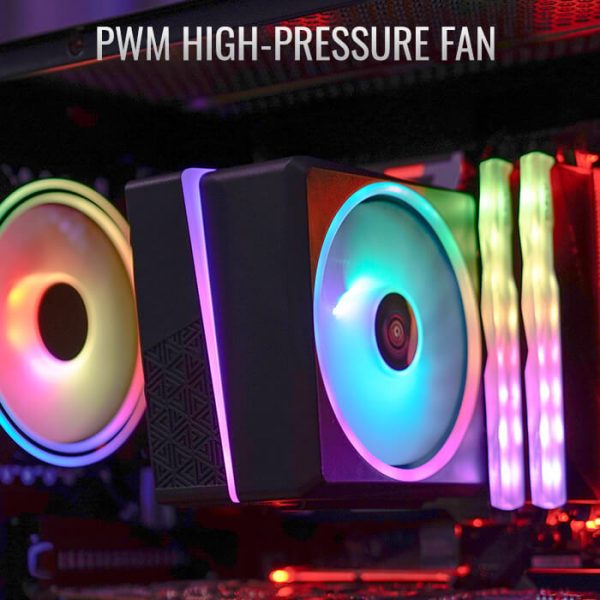 PWM HIGH-PRESSURE FAN