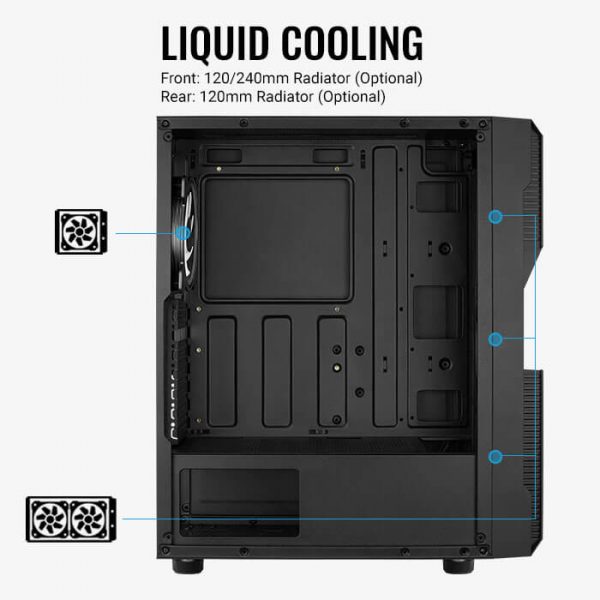 LIQUID COOLING

Front: 120/240mm Radiator (Optional)
Rear: 120mm Radiator (Optional)