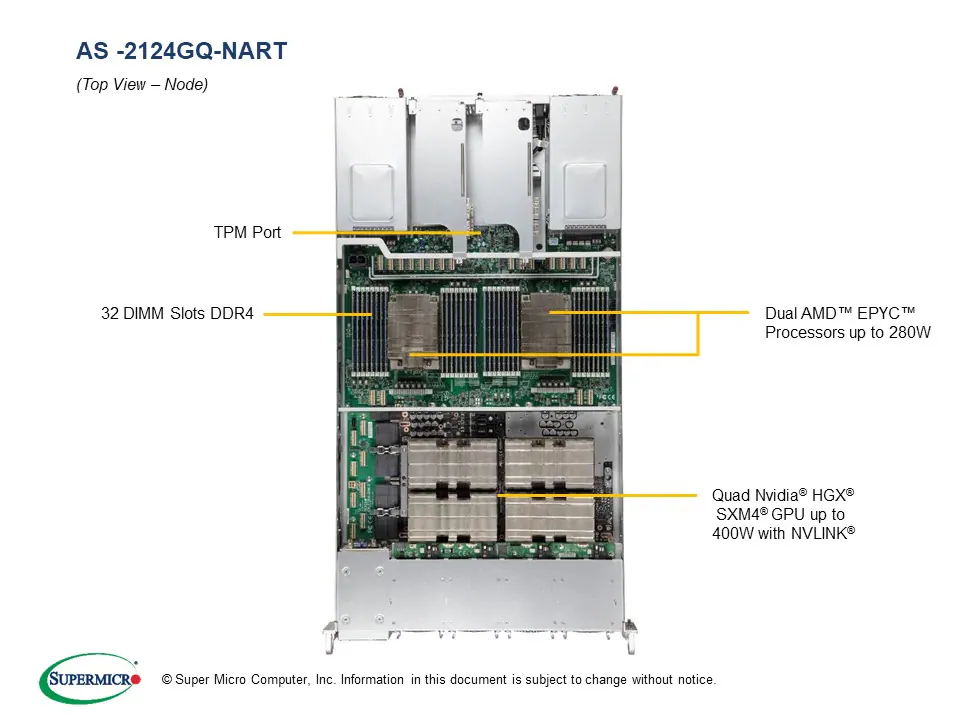 AS -2124GQ-NART

(Top View – Node)

TPM Port

32 DIMM Slots DDR4

Dual AMD™ EPYC™ Processors up to 280W

Quad Nvidia® HGX® SXM4® GPU up to 400W with NVLINK®

SUPERMICRO

© Super Micro Computer, Inc. Information in this document is subject to change without notice.