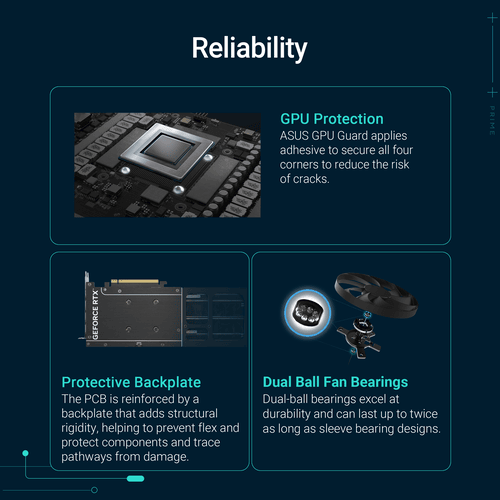 Reliability

PRIME

GPU Protection
ASUS GPU Guard applies adhesive to secure all four corners to reduce the risk of cracks.

GEFORCE RTX

Protective Backplate
The PCB is reinforced by a backplate that adds structural rigidity, helping to prevent flex and protect components and trace pathways from damage.

Dual Ball Fan Bearings
Dual-ball bearings excel at durability and can last up to twice as long as sleeve bearing designs.