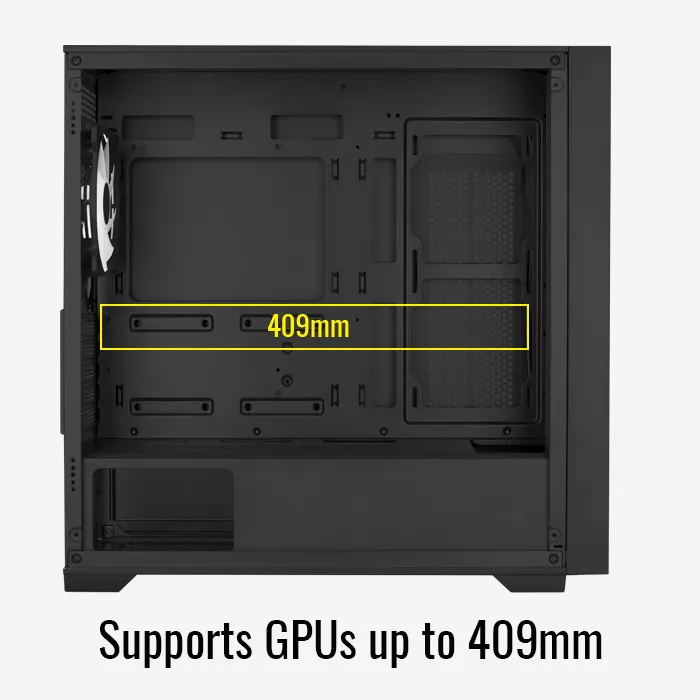 409mm

Supports GPUs up to 409mm