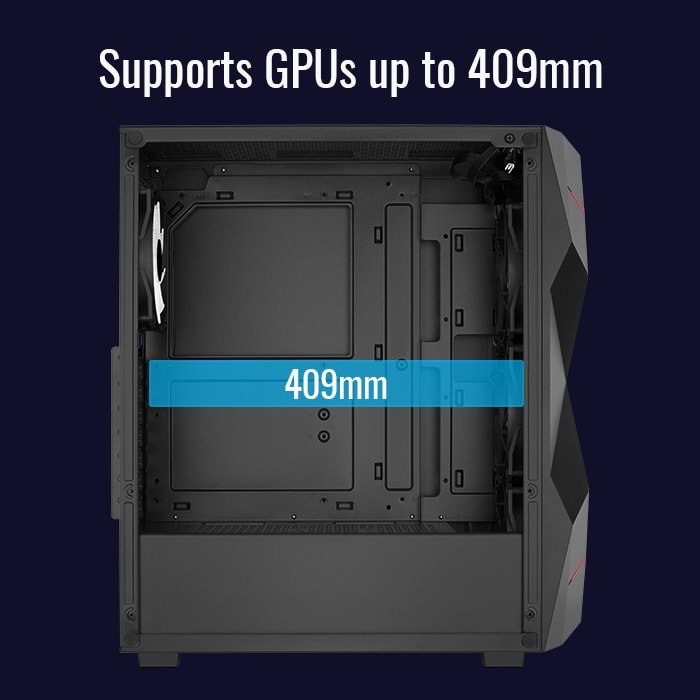 Supports GPUs up to 409mm

409mm